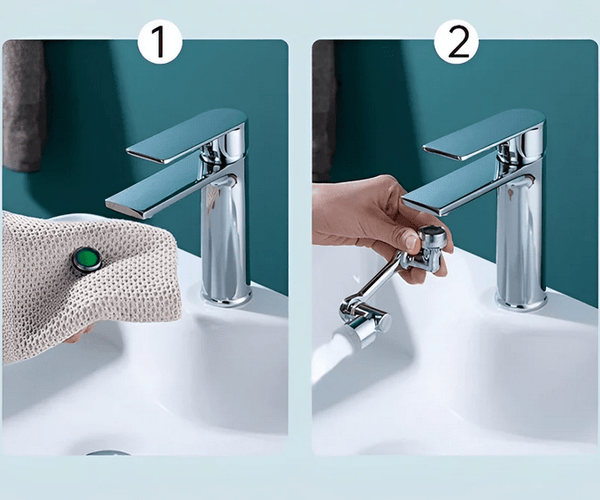 1

2